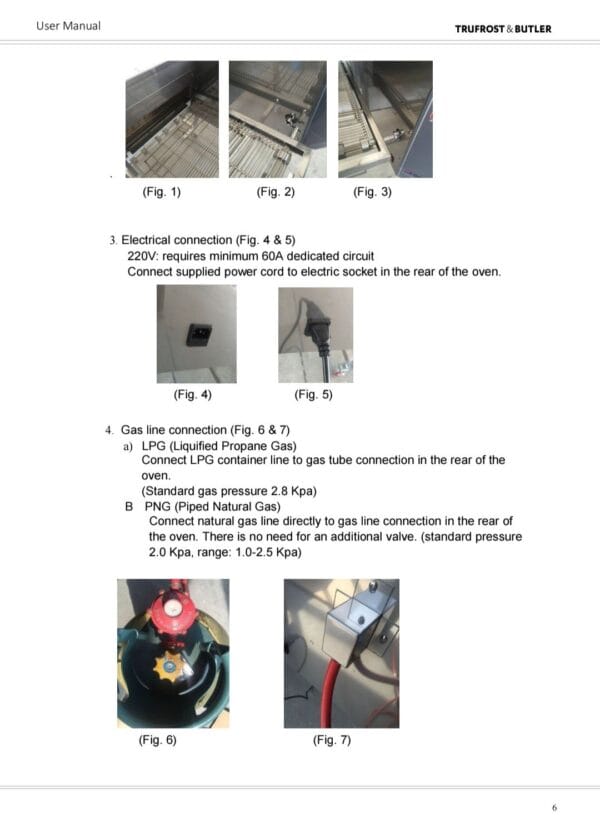 User Manual

TRUFROST & BUTLER

(Fig. 1) (Fig. 2) (Fig. 3)

3. Electrical connection (Fig. 4 & 5)
220V: requires minimum 60A dedicated circuit
Connect supplied power cord to electric socket in the rear of the oven.

(Fig. 4) (Fig. 5)

4. Gas line connection (Fig. 6 & 7)
a) LPG (Liquified Propane Gas)
Connect LPG container line to gas tube connection in the rear of the oven.
(Standard gas pressure 2.8 Kpa)
B PNG (Piped Natural Gas)
Connect natural gas line directly to gas line connection in the rear of the oven. There is no need for an additional valve. (standard pressure 2.0 Kpa, range: 1.0-2.5 Kpa)

(Fig. 6) (Fig. 7)

6