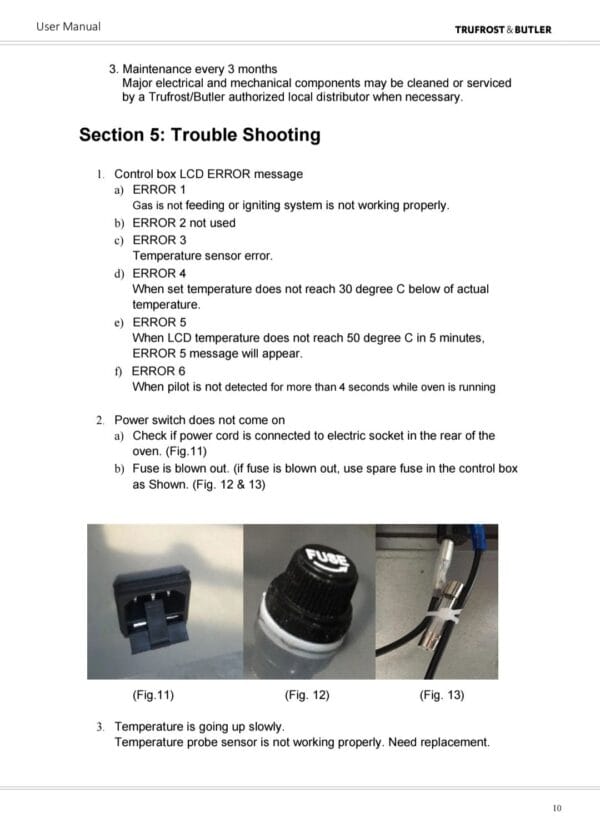 User Manual

TRUFROST & BUTLER

3. Maintenance every 3 months
Major electrical and mechanical components may be cleaned or serviced by a Trufrost/Butler authorized local distributor when necessary.

Section 5: Trouble Shooting

1. Control box LCD ERROR message
a) ERROR 1
Gas is not feeding or igniting system is not working properly.
b) ERROR 2 not used
c) ERROR 3
Temperature sensor error.
d) ERROR 4
When set temperature does not reach 30 degree C below of actual temperature.
e) ERROR 5
When LCD temperature does not reach 50 degree C in 5 minutes, ERROR 5 message will appear.
f) ERROR 6
When pilot is not detected for more than 4 seconds while oven is running

2. Power switch does not come on
a) Check if power cord is connected to electric socket in the rear of the oven. (Fig.11)
b) Fuse is blown out. (if fuse is blown out, use spare fuse in the control box as Shown. (Fig. 12 & 13)

FUSE

(Fig.11) (Fig. 12) (Fig. 13)

3. Temperature is going up slowly.
Temperature probe sensor is not working properly. Need replacement.

10