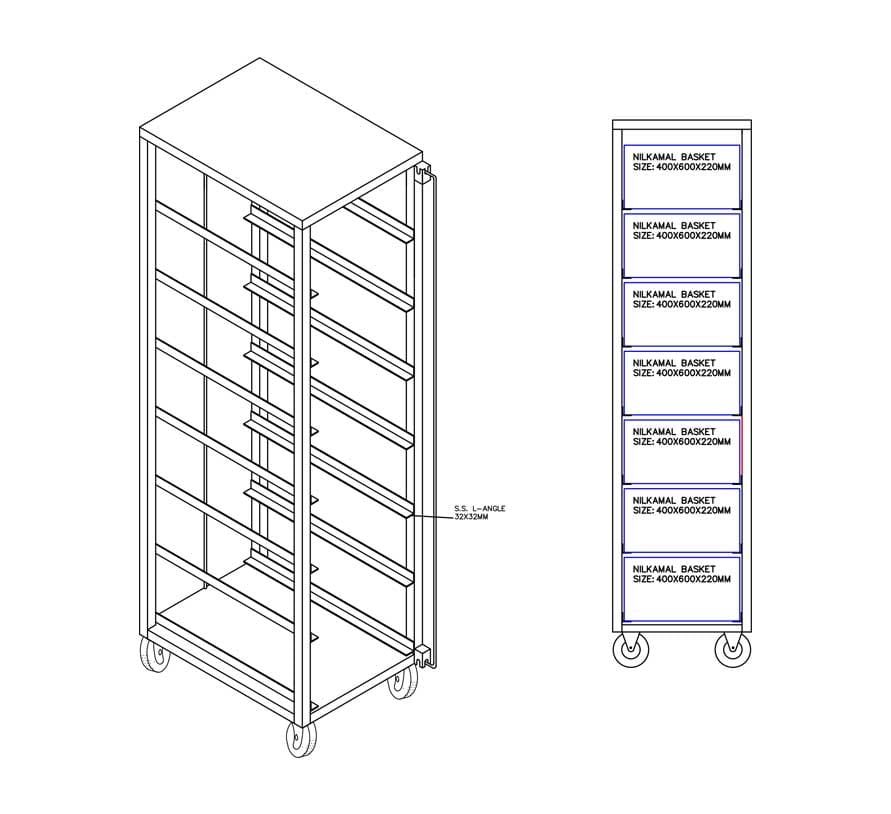 S.S. L-ANGLE
32X32MM

NILKAMAL BASKET
SIZE: 400X600X220MM

NILKAMAL BASKET
SIZE: 400X600X220MM

NILKAMAL BASKET
SIZE: 400X600X220MM

NILKAMAL BASKET
SIZE: 400X600X220MM

NILKAMAL BASKET
SIZE: 400X600X220MM

NILKAMAL BASKET
SIZE: 400X600X220MM

NILKAMAL BASKET
SIZE: 400X600X220MM