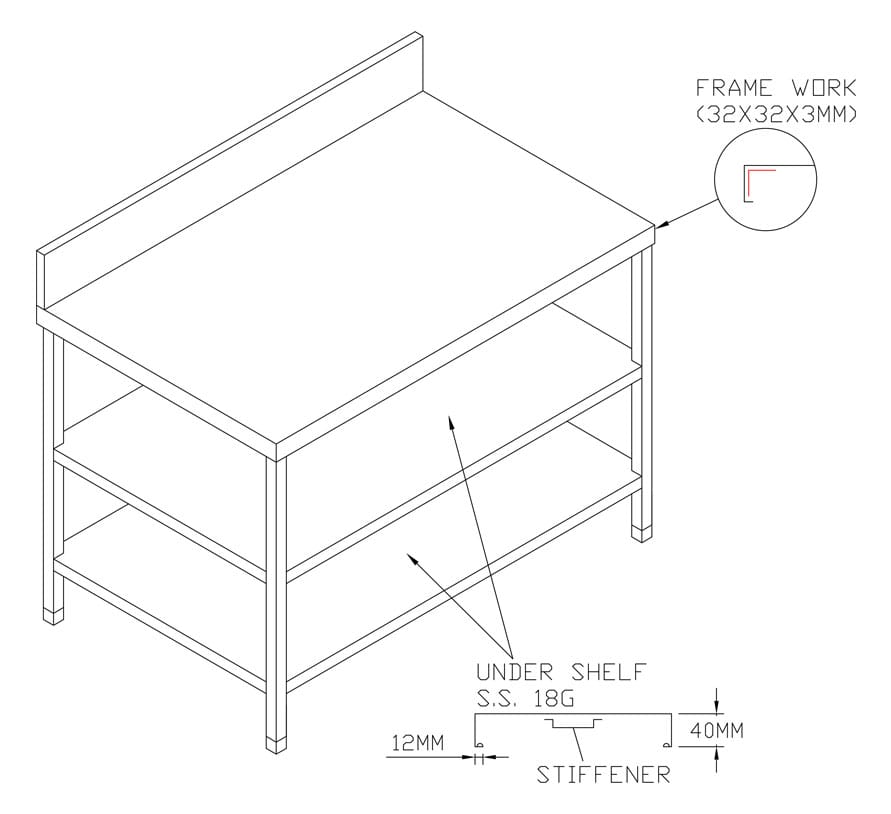 FRAME WORK
(32X32X3MM)

UNDER SHELF
S.S. 18G

12MM

40MM

STIFFENER