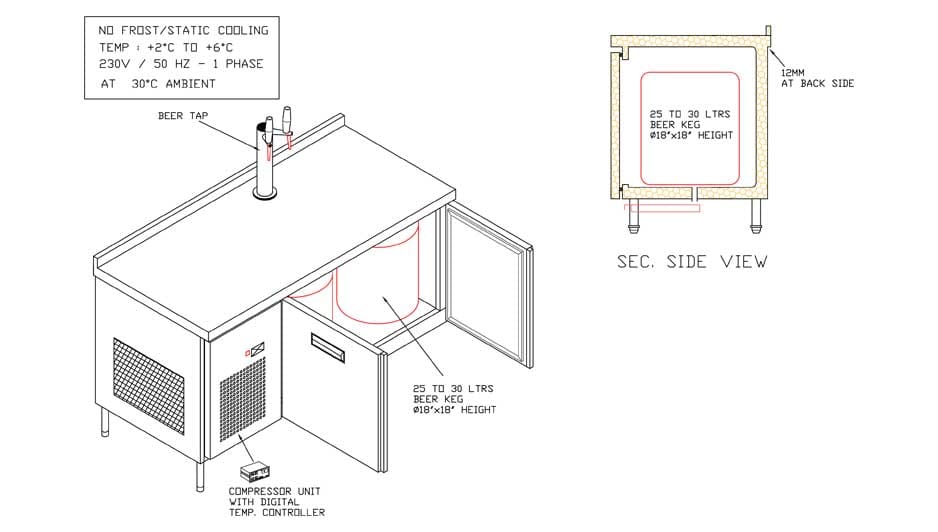 NO FROST/STATIC COOLING
TEMP : +2°C TO +6°C
230V / 50 HZ - 1 PHASE
AT 30°C AMBIENT

BEER TAP

25 TO 30 LTRS
BEER KEG
Ø18"x18" HEIGHT

COMPRESSOR UNIT
WITH DIGITAL
TEMP. CONTROLLER

12MM
AT BACK SIDE

25 TO 30 LTRS
BEER KEG
Ø18"x18" HEIGHT

SEC. SIDE VIEW