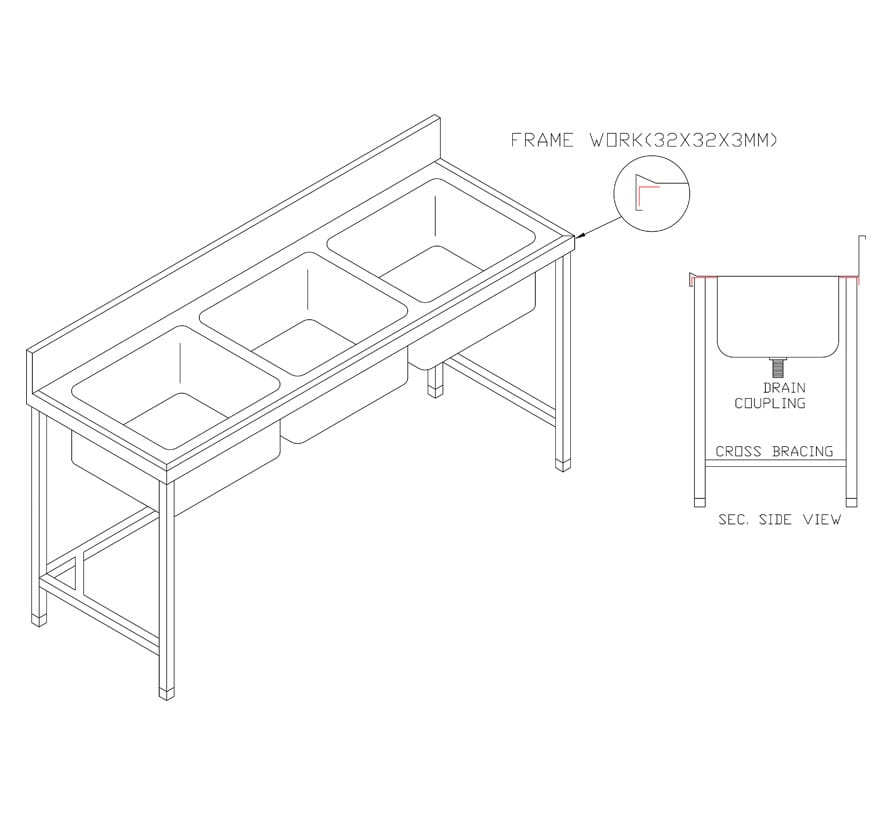 FRAME WORK(32X32X3MM)

DRAIN COUPLING

CROSS BRACING

SEC. SIDE VIEW