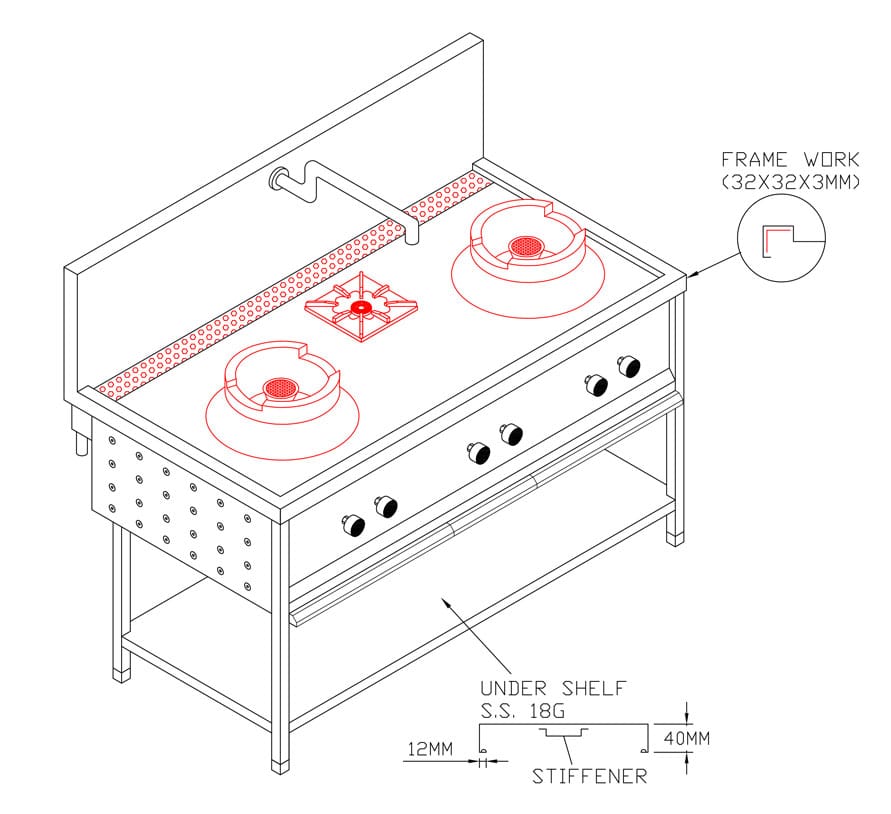 FRAME WORK
(32X32X3MM)

UNDER SHELF
S.S. 18G

12MM

40MM

STIFFENER